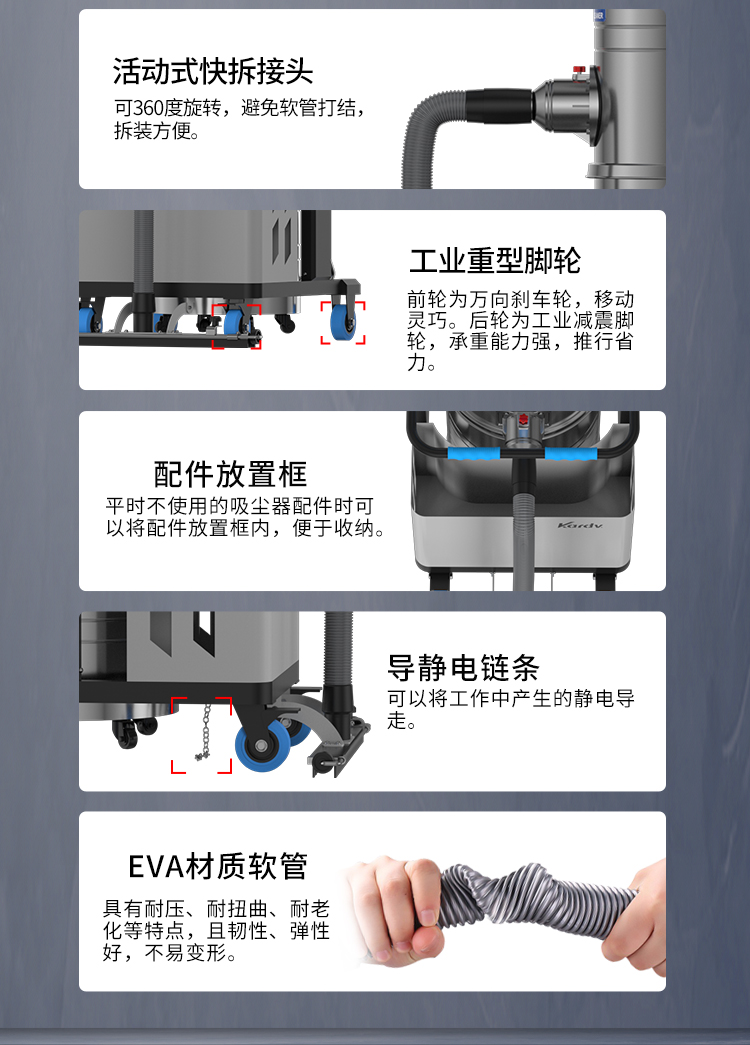 活动式快拆接头

可360度旋转，避免软管打结，拆装方便。

工业重型脚轮

前轮为万向刹车轮，移动灵巧。后轮为工业减震脚轮，承重能力强，推行省力。

配件放置框

平时不使用的吸尘器配件时可以将配件放置框内，便于收纳。

Kardv

导静电链条

可以将工作中产生的静电导走。

EVA材质软管

具有耐压、耐扭曲、耐老化等特点，且韧性、弹性好，不易变形。